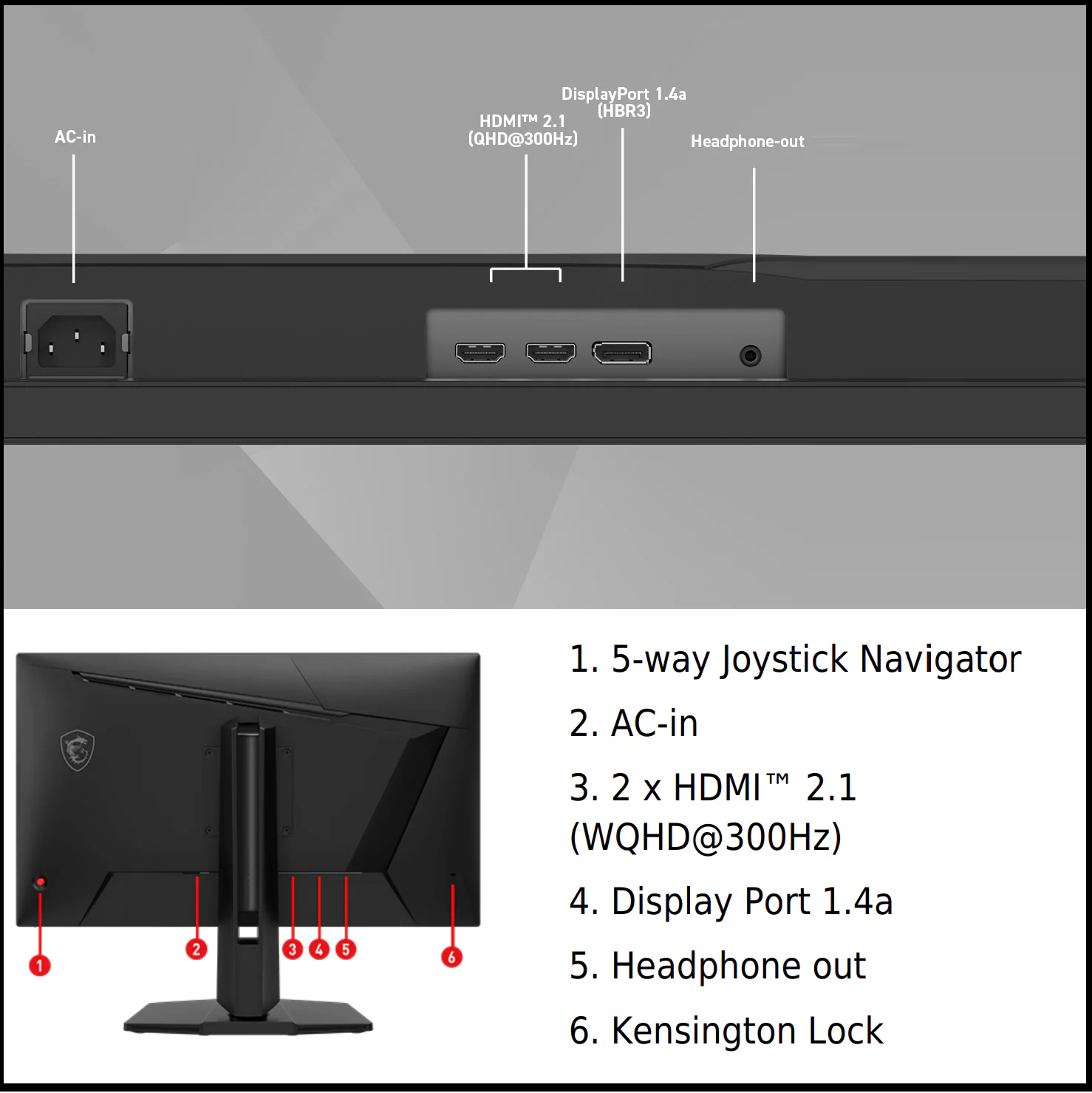 AC-in

HDMI™ 2.1
(QHD@300Hz)

DisplayPort 1.4a
(HBR3)

Headphone-out

1 2 3 4 5 6

1. 5-way Joystick Navigator

2. AC-in

3. 2 x HDMI™ 2.1 (WQHD@300Hz)

4. Display Port 1.4a

5. Headphone out

6. Kensington Lock